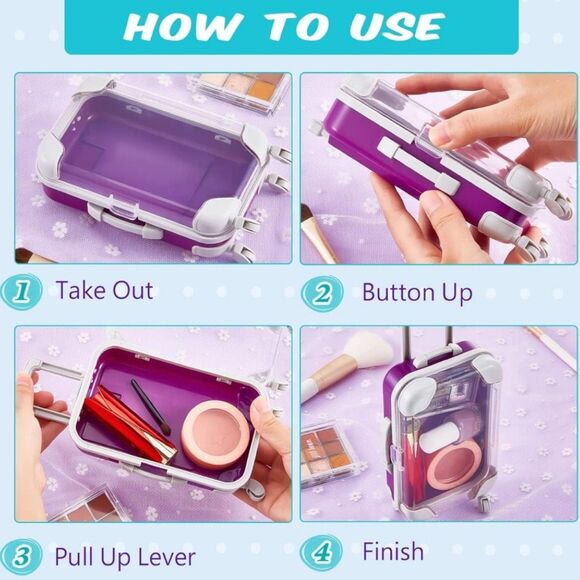 HOW TO USE

1 Take Out

2 Button Up

3 Pull Up Lever

4 Finish